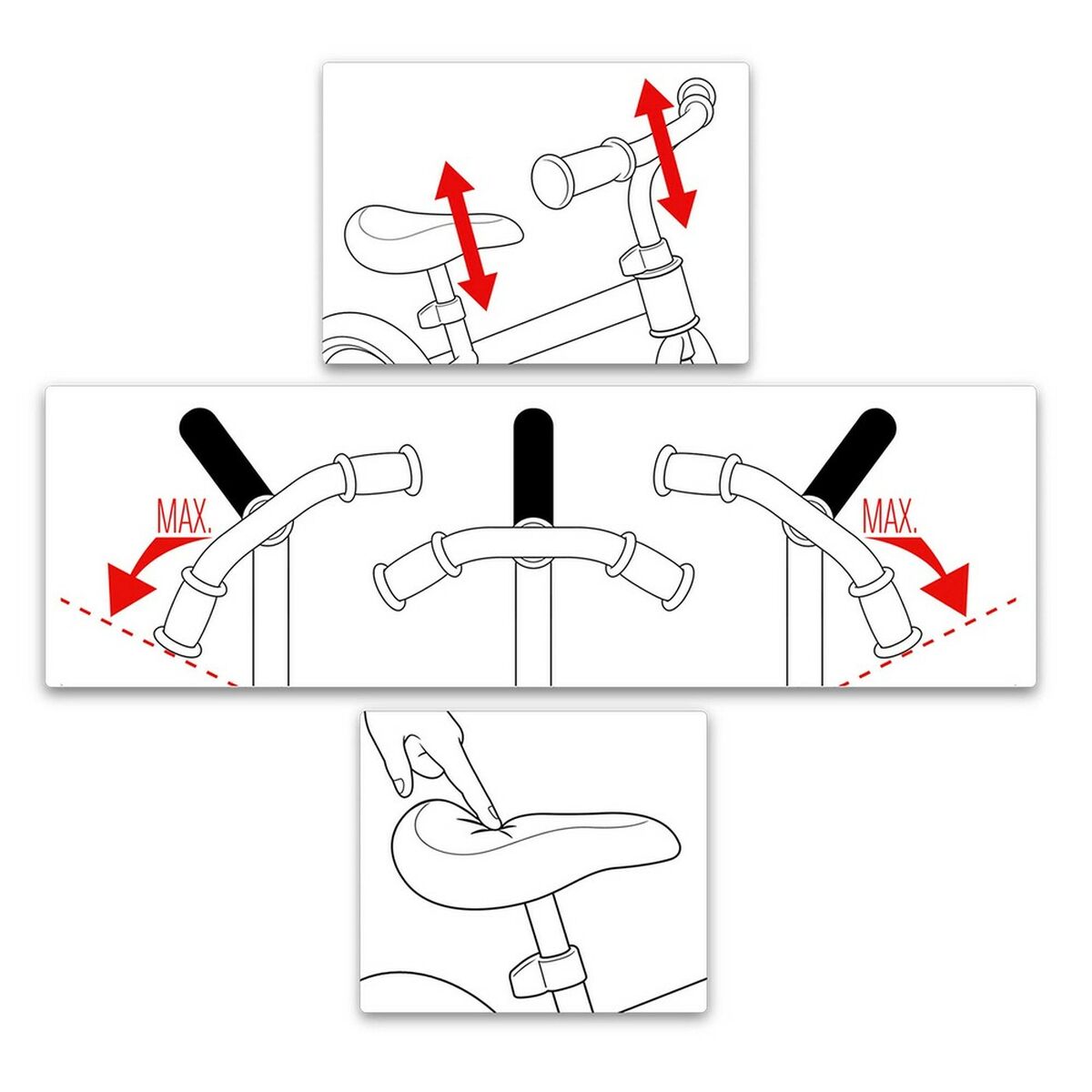 MAX.

MAX.